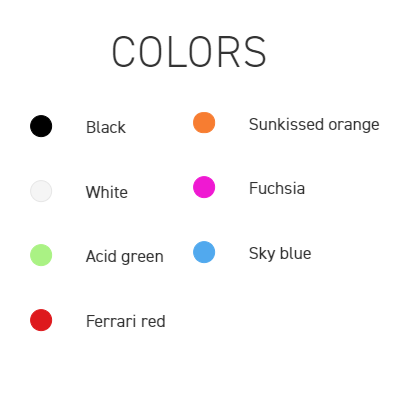 COLORS

Black
White
Acid green
Ferrari red

Sunkissed orange
Fuchsia
Sky blue